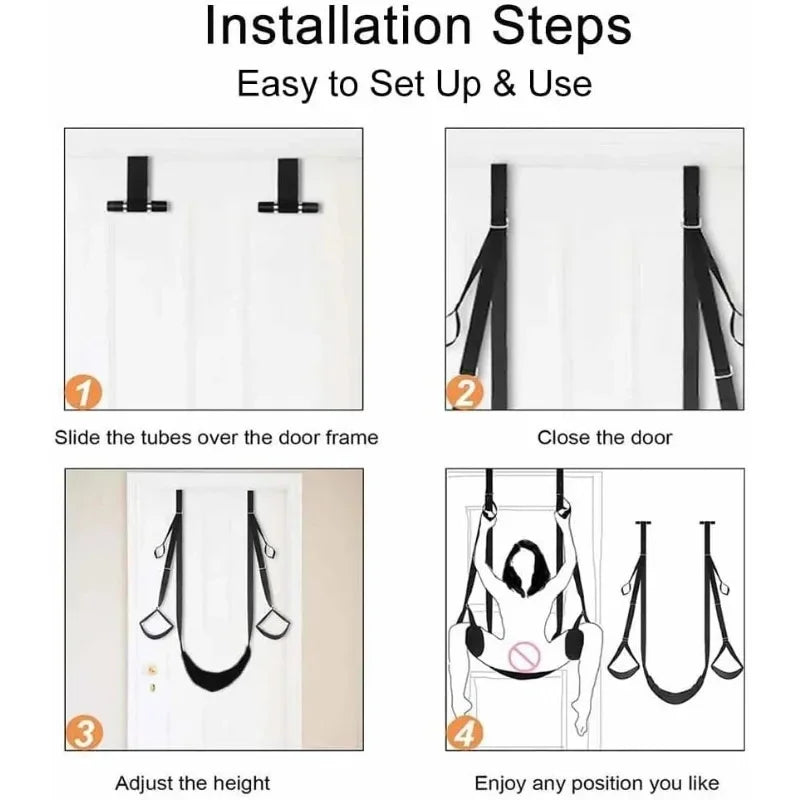 Installation Steps

Easy to Set Up & Use

1

Slide the tubes over the door frame

2

Close the door

3

Adjust the height

4

Enjoy any position you like